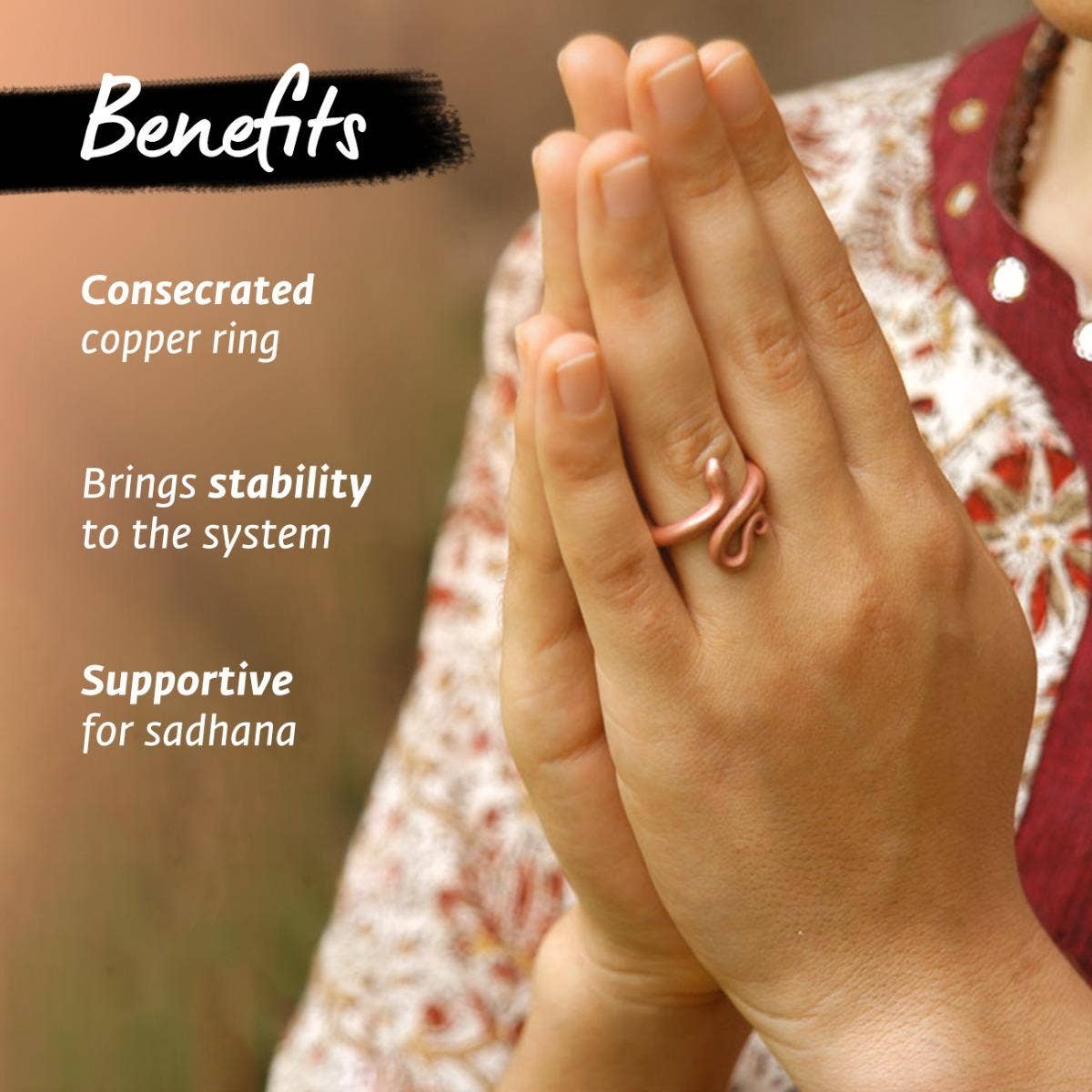 Benefits

Consecrated copper ring

Brings stability to the system

Supportive for sadhana