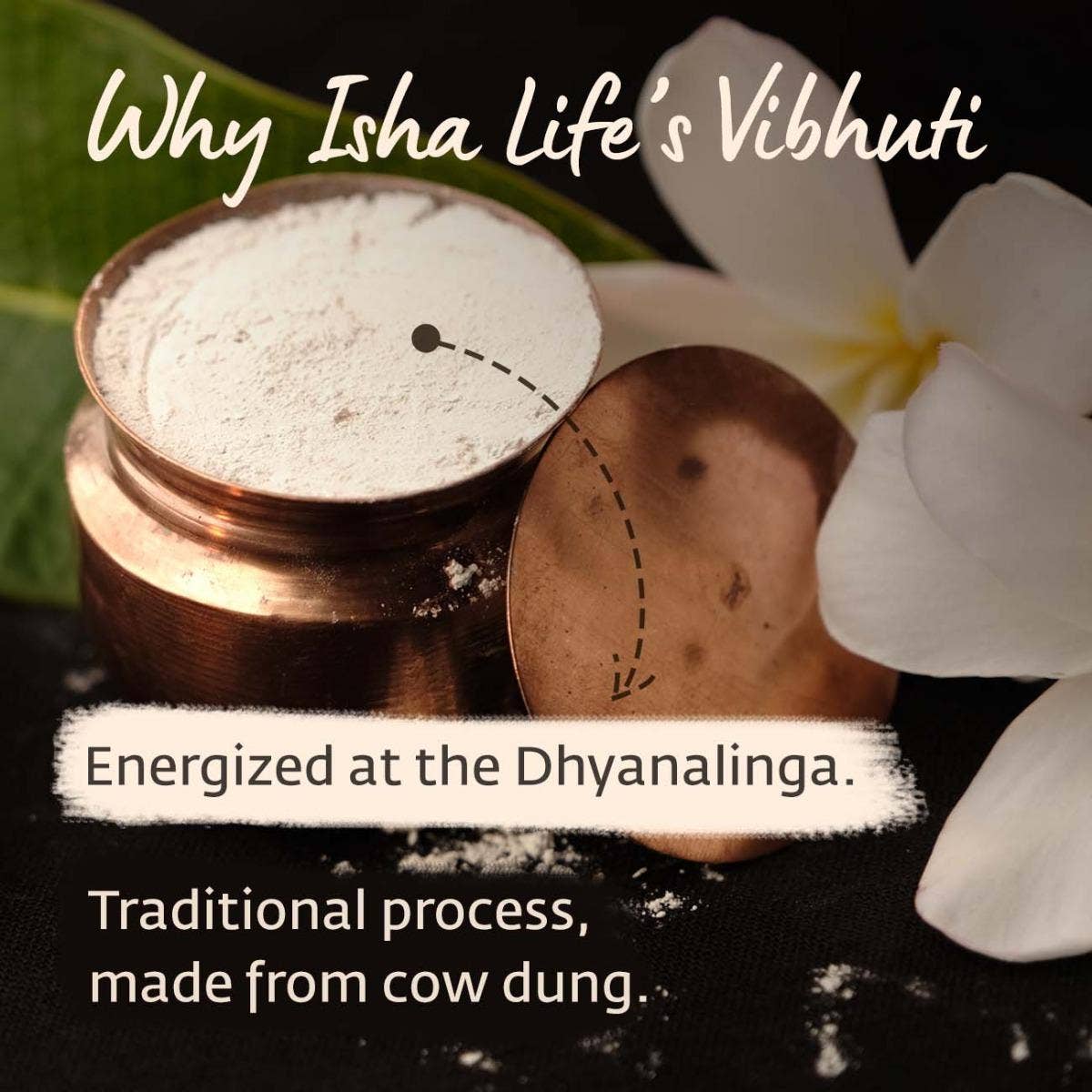 Why Isha Life's Vibhuti

Energized at the Dhyanalinga.

Traditional process, made from cow dung.