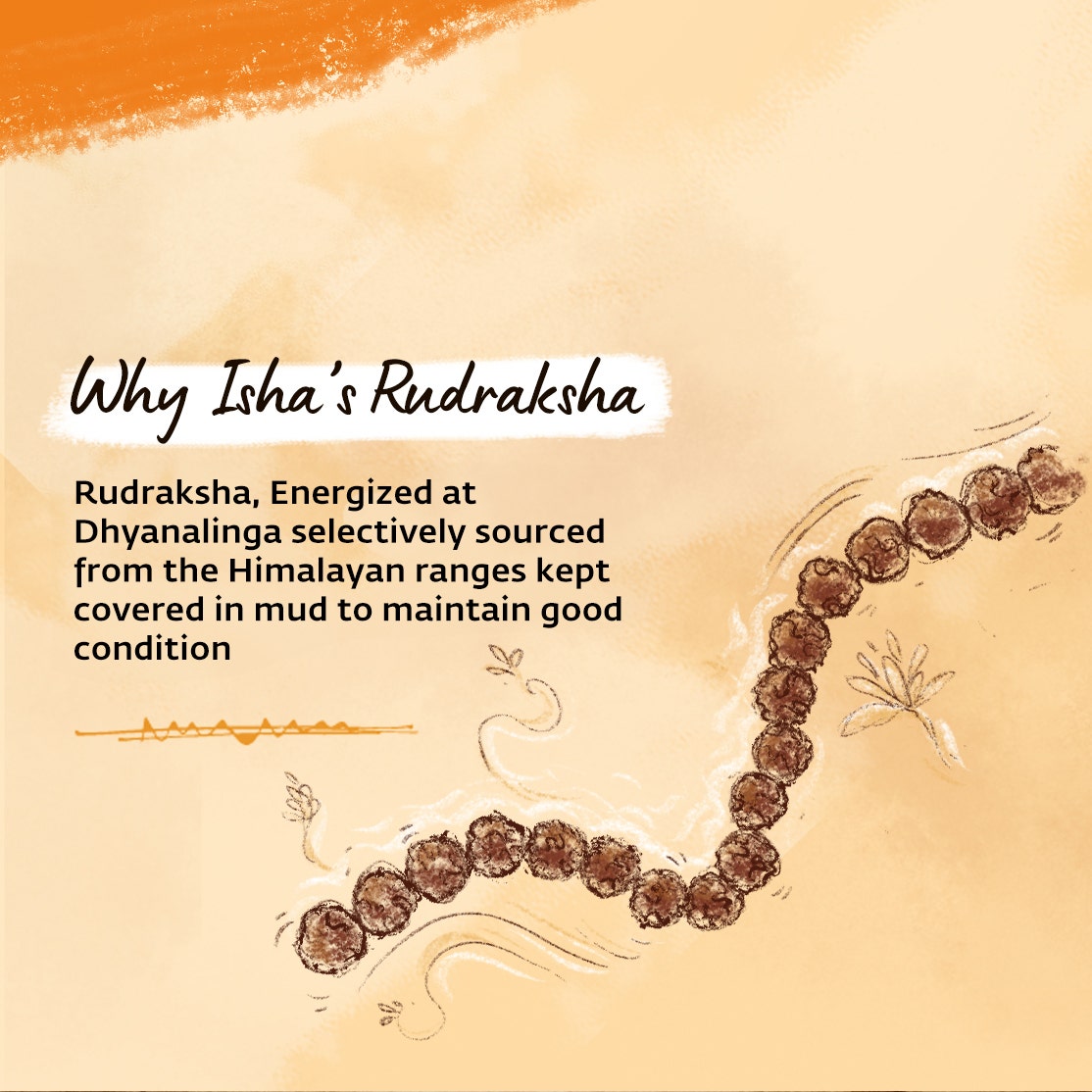 Why Isha's Rudraksha

Rudraksha, Energized at Dhyanalinga selectively sourced from the Himalayan ranges kept covered in mud to maintain good condition