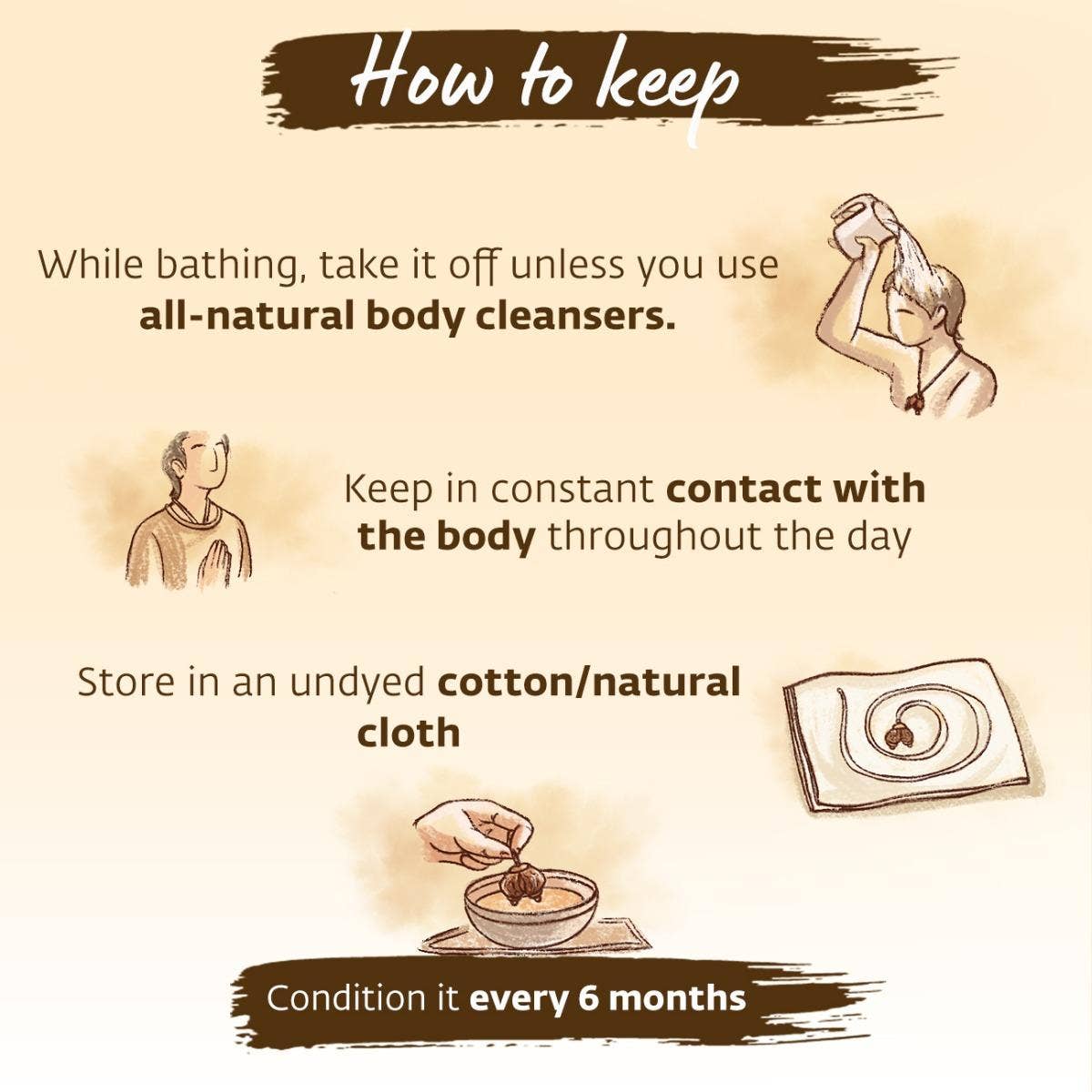 How to keep

While bathing, take it off unless you use all-natural body cleansers.

Keep in constant contact with the body throughout the day

Store in an undyed cotton/natural cloth

Condition it every 6 months