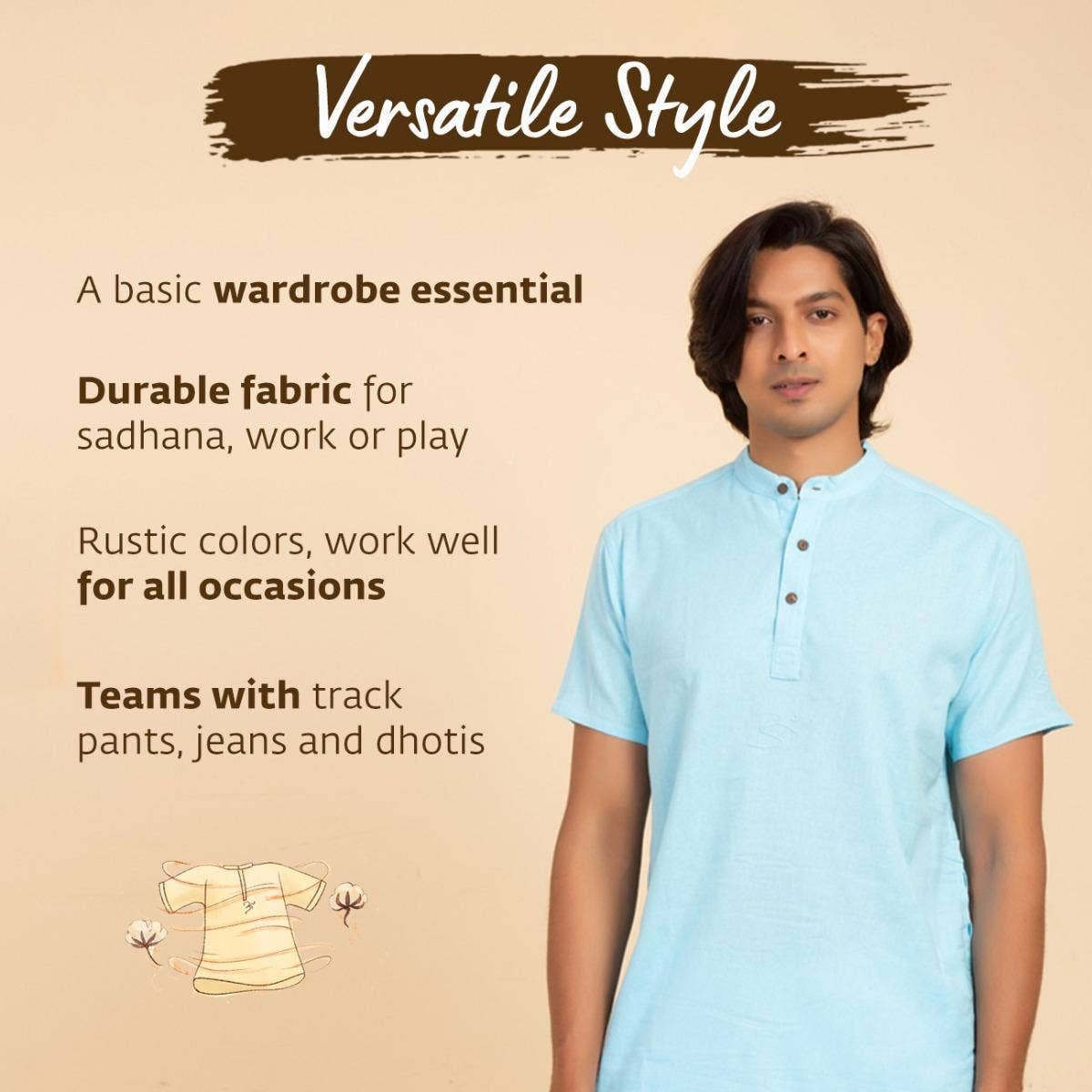 Versatile Style

A basic wardrobe essential

Durable fabric for sadhana, work or play

Rustic colors, work well for all occasions

Teams with track pants, jeans and dhotis