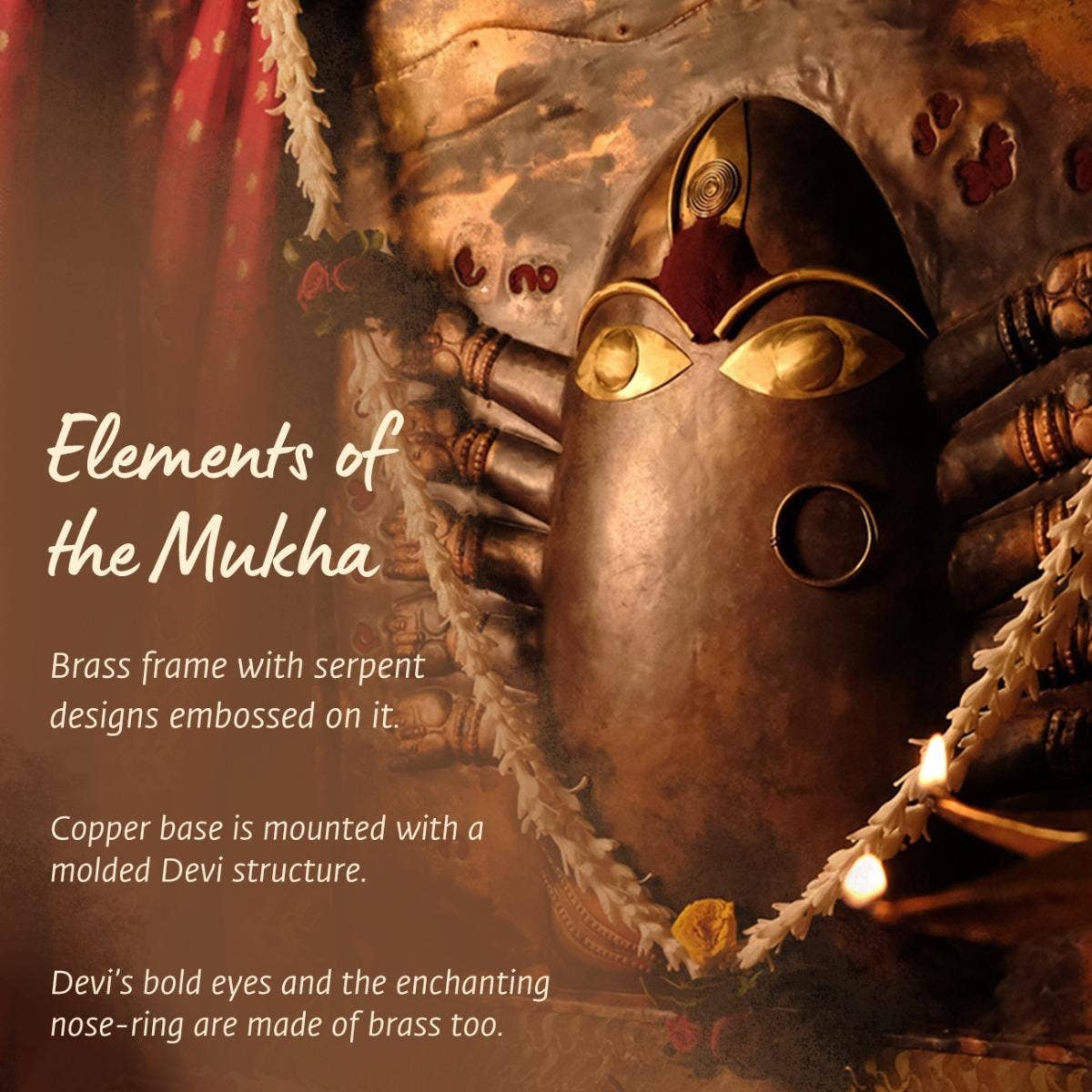 Elements of the Mukha

Brass frame with serpent designs embossed on it.

Copper base is mounted with a molded Devi structure.

Devi's bold eyes and the enchanting nose-ring are made of brass too.