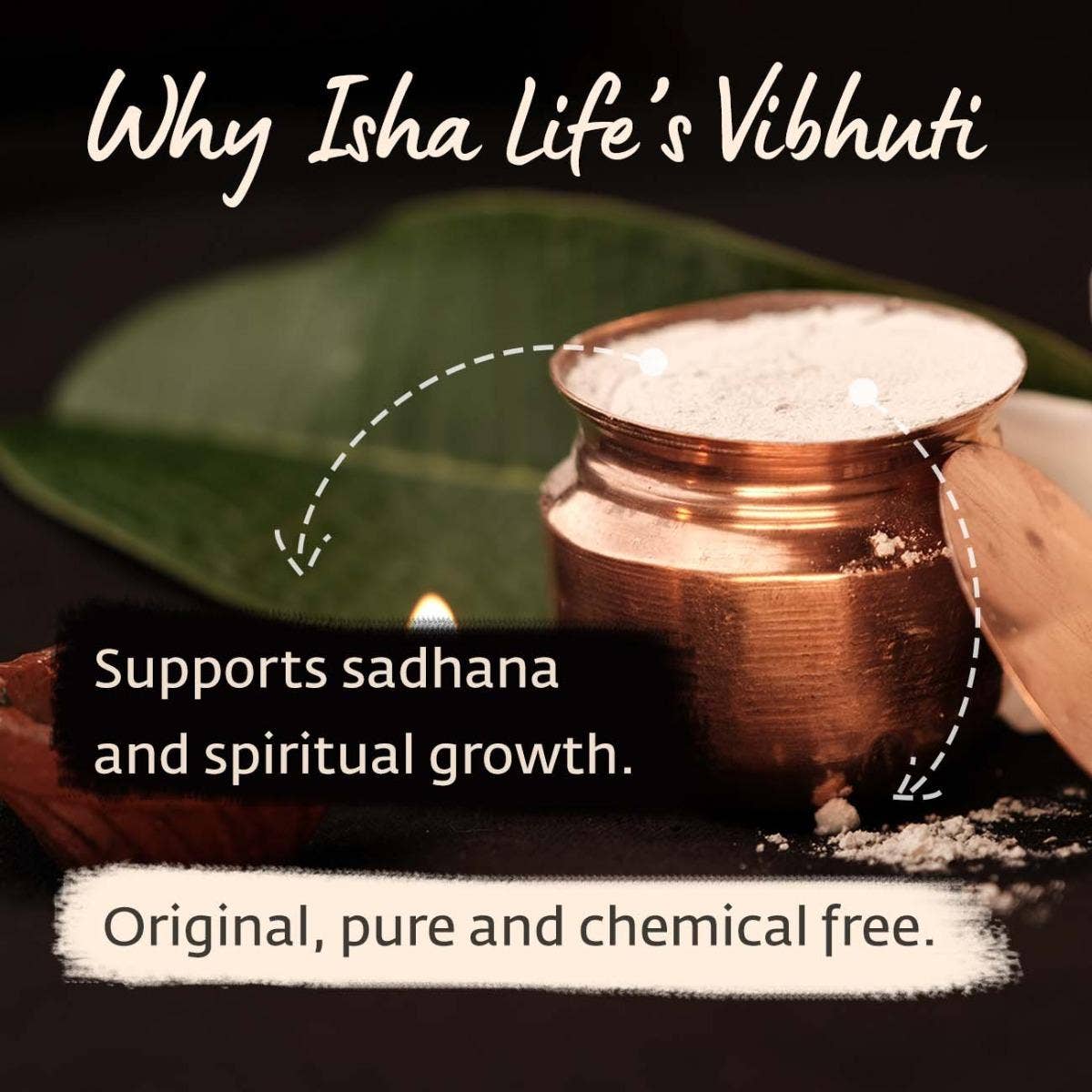 Why Isha Life's Vibhuti

Supports sadhana and spiritual growth.

Original, pure and chemical free.