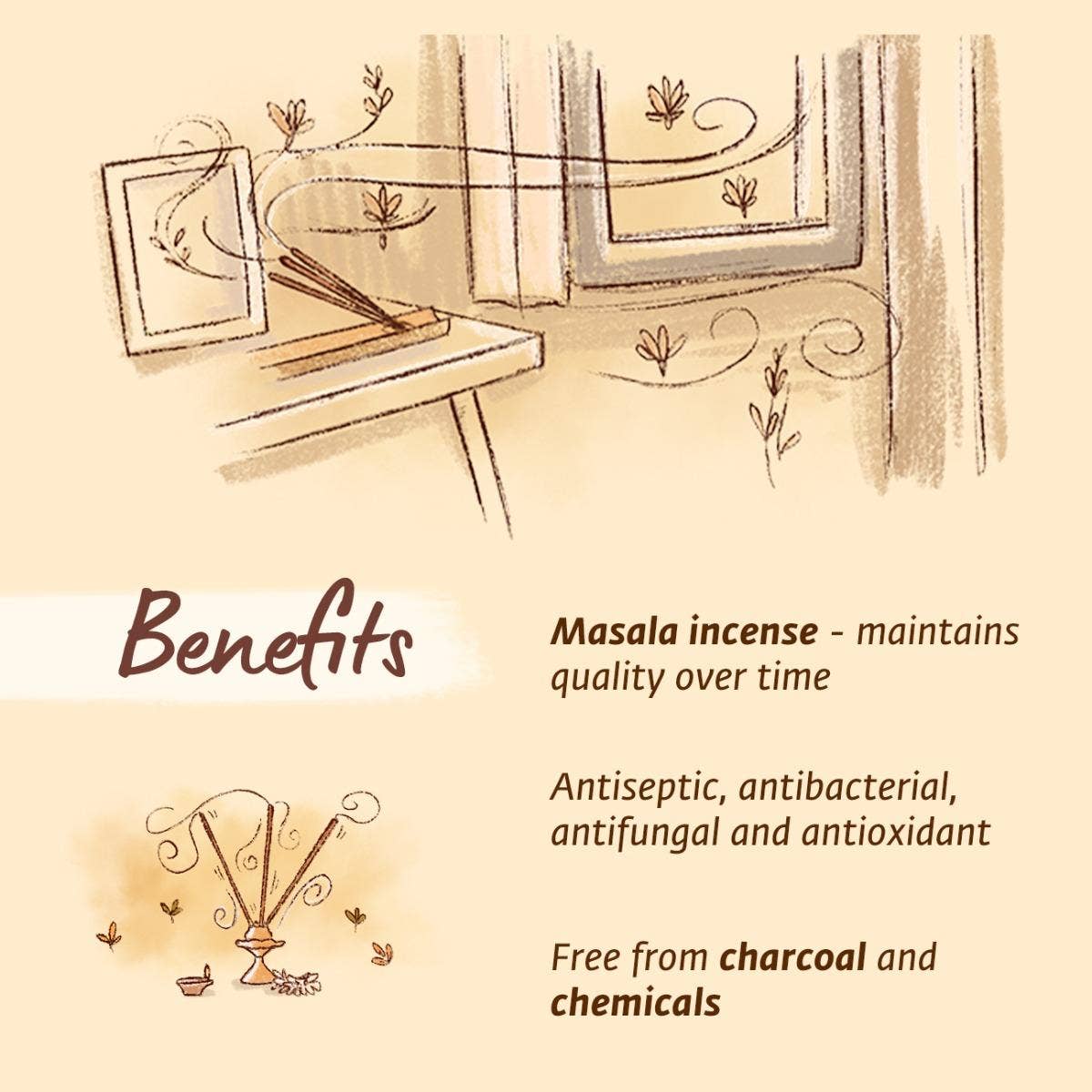 Benefits

Masala incense - maintains quality over time

Antiseptic, antibacterial, antifungal and antioxidant

Free from charcoal and chemicals