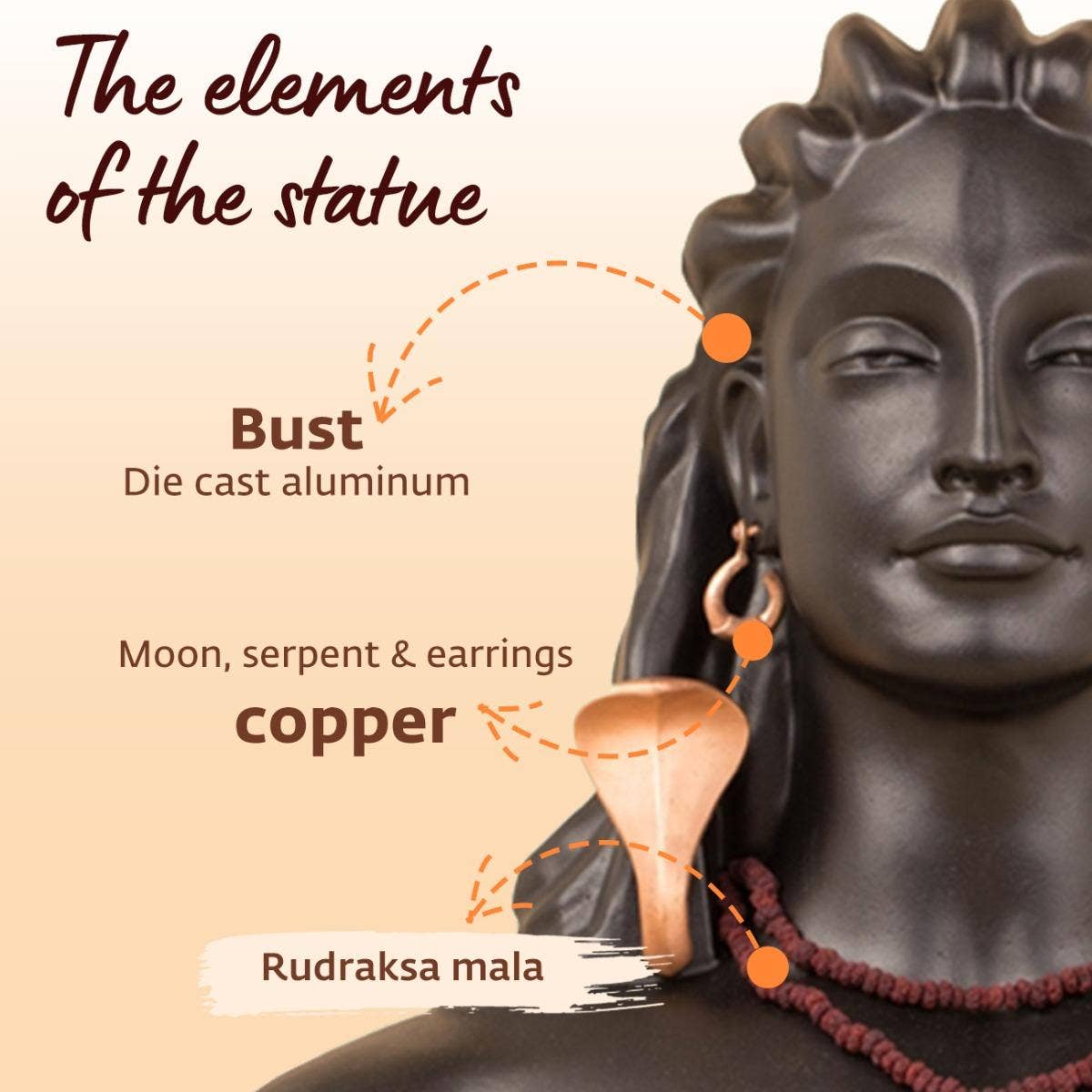 The elements of the statue

Bust
Die cast aluminum

Moon, serpent & earrings
copper

Rudraksa mala