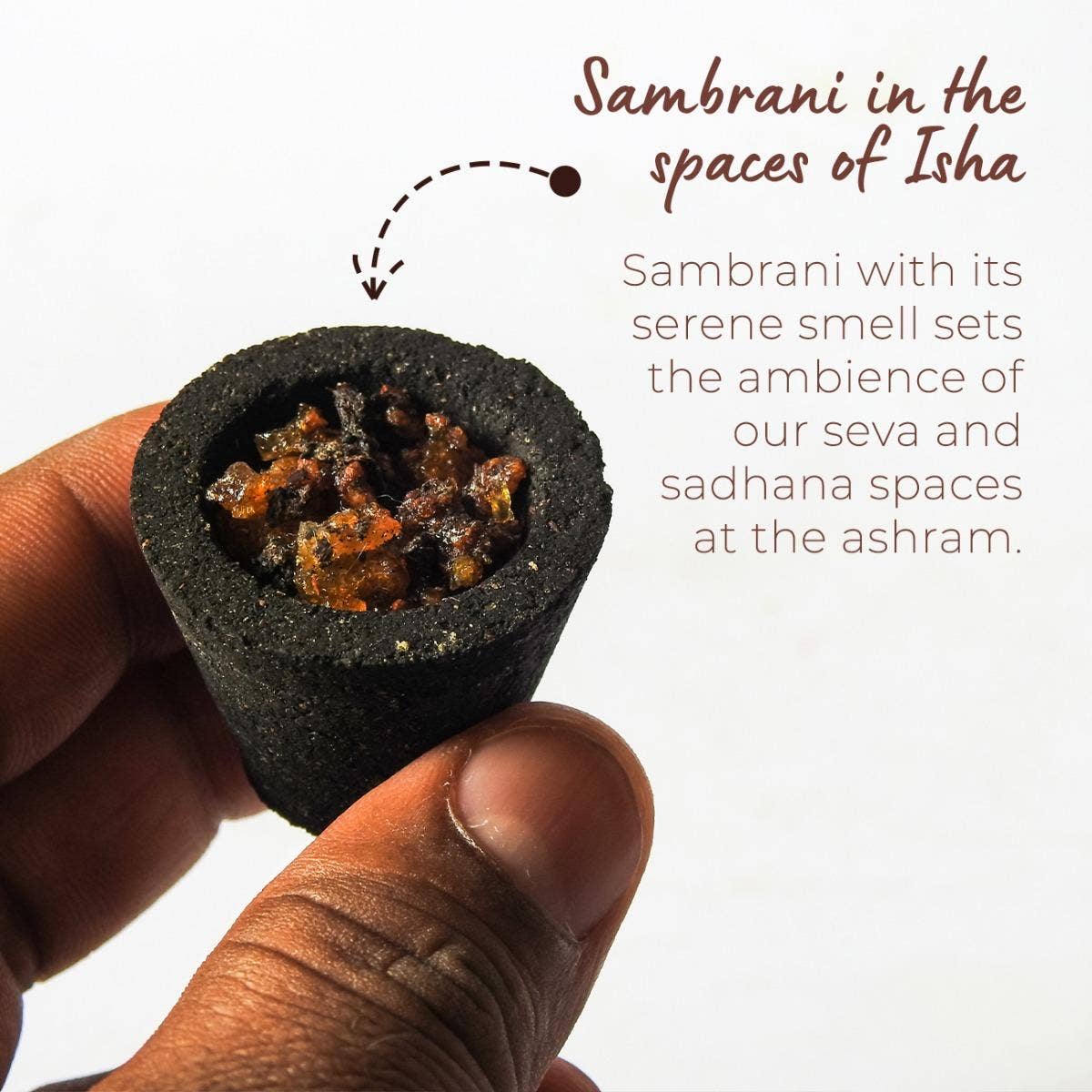 Sambrani in the spaces of Isha

Sambrani with its serene smell sets the ambience of our seva and sadhana spaces at the ashram.