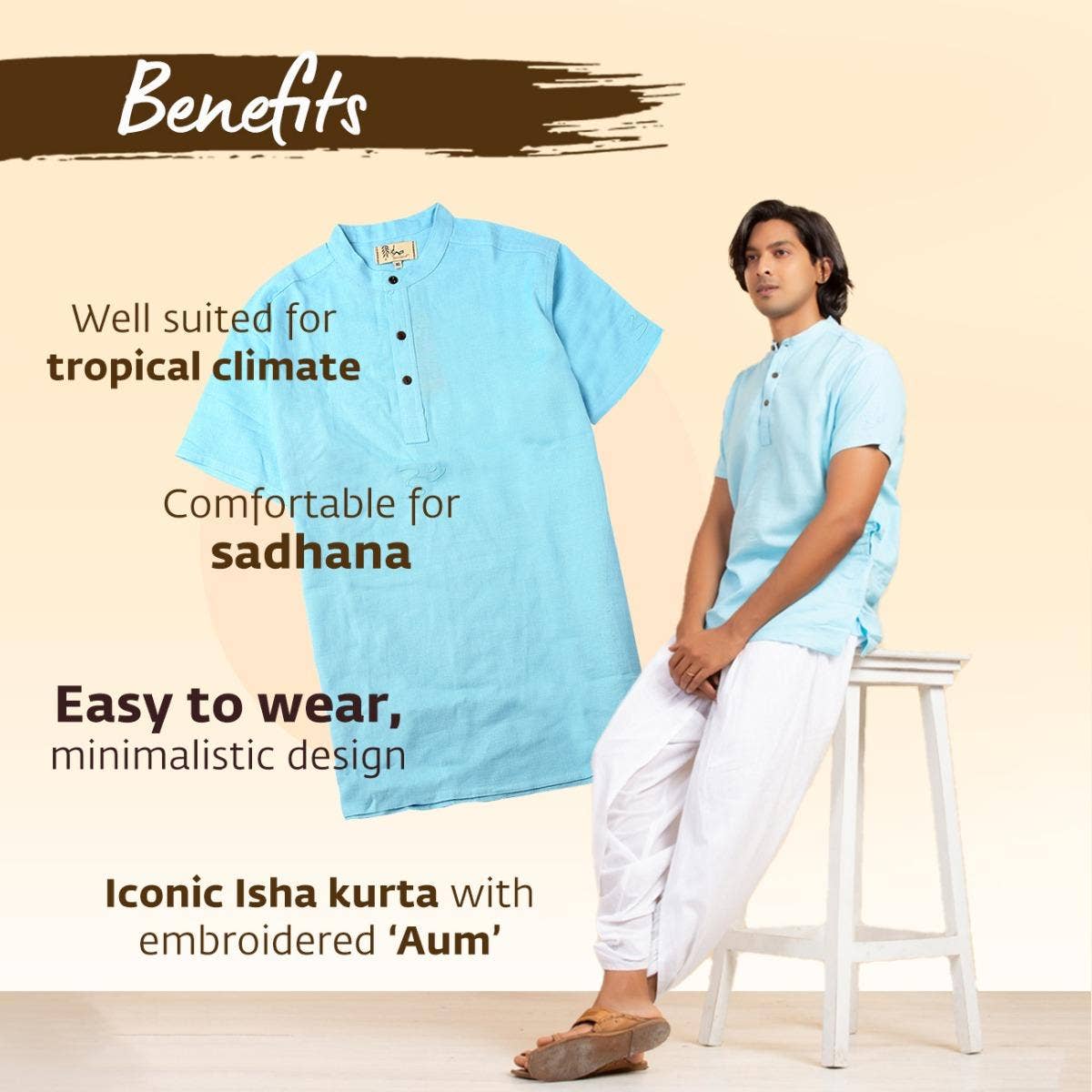 Benefits

Well suited for tropical climate

Comfortable for sadhana

Easy to wear, minimalistic design

Iconic Isha kurta with embroidered 'Aum'