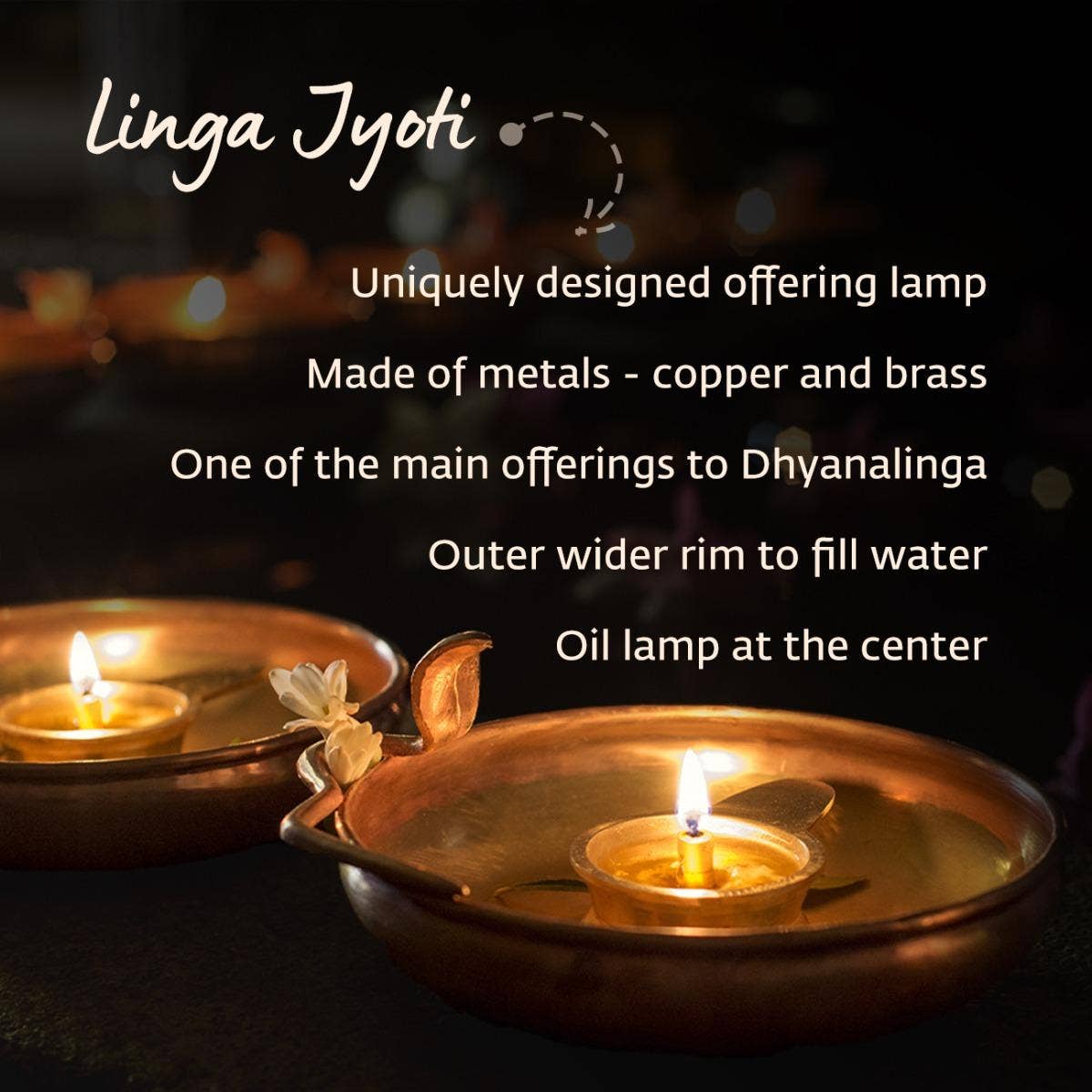 Linga Jyoti

Uniquely designed offering lamp

Made of metals - copper and brass

One of the main offerings to Dhyanalinga

Outer wider rim to fill water

Oil lamp at the center