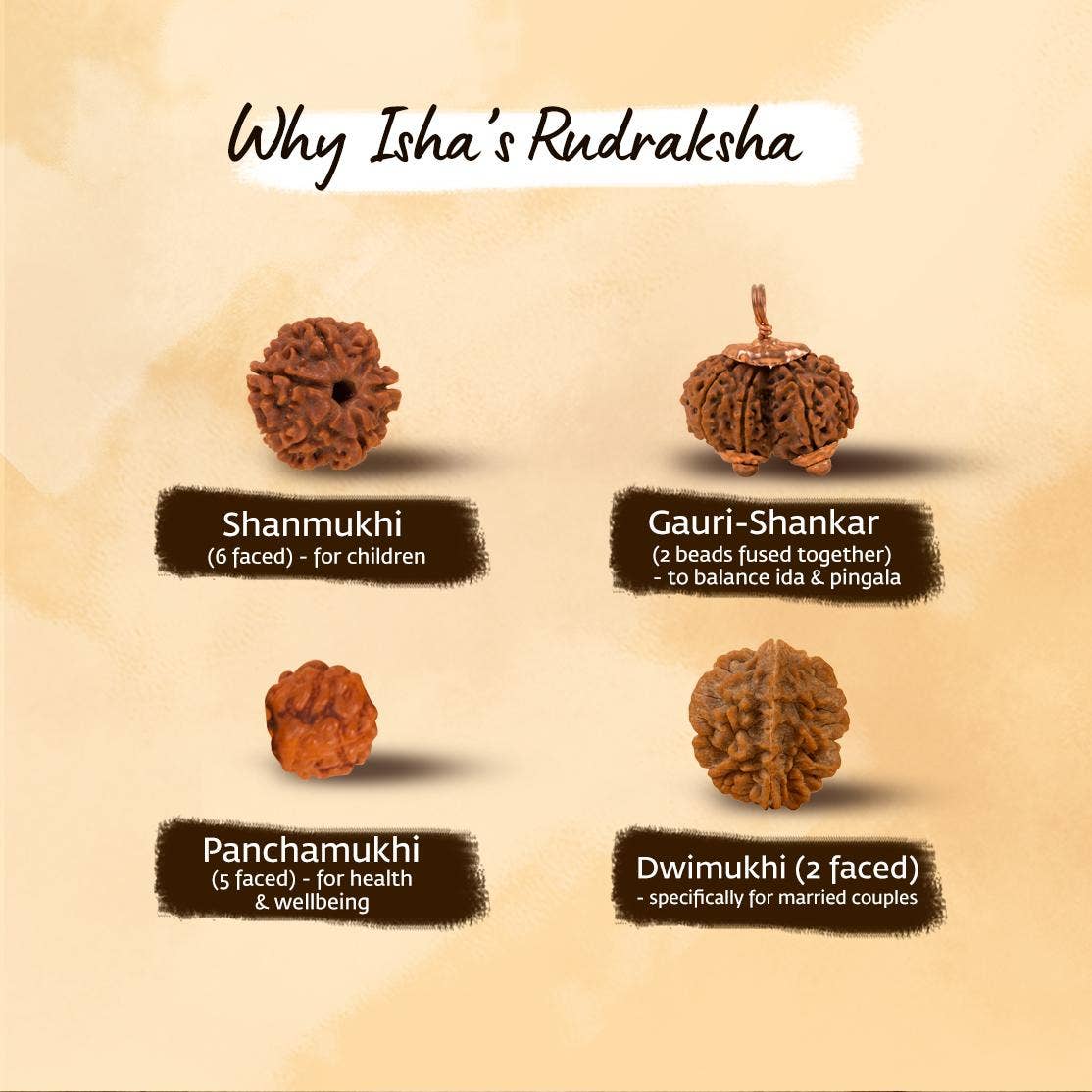 Why Isha's Rudraksha

Shanmukhi
(6 faced) - for children

Gauri-Shankar
(2 beads fused together)
- to balance ida & pingala

Panchamukhi
(5 faced) - for health
& wellbeing

Dwimukhi (2 faced)
- specifically for married couples