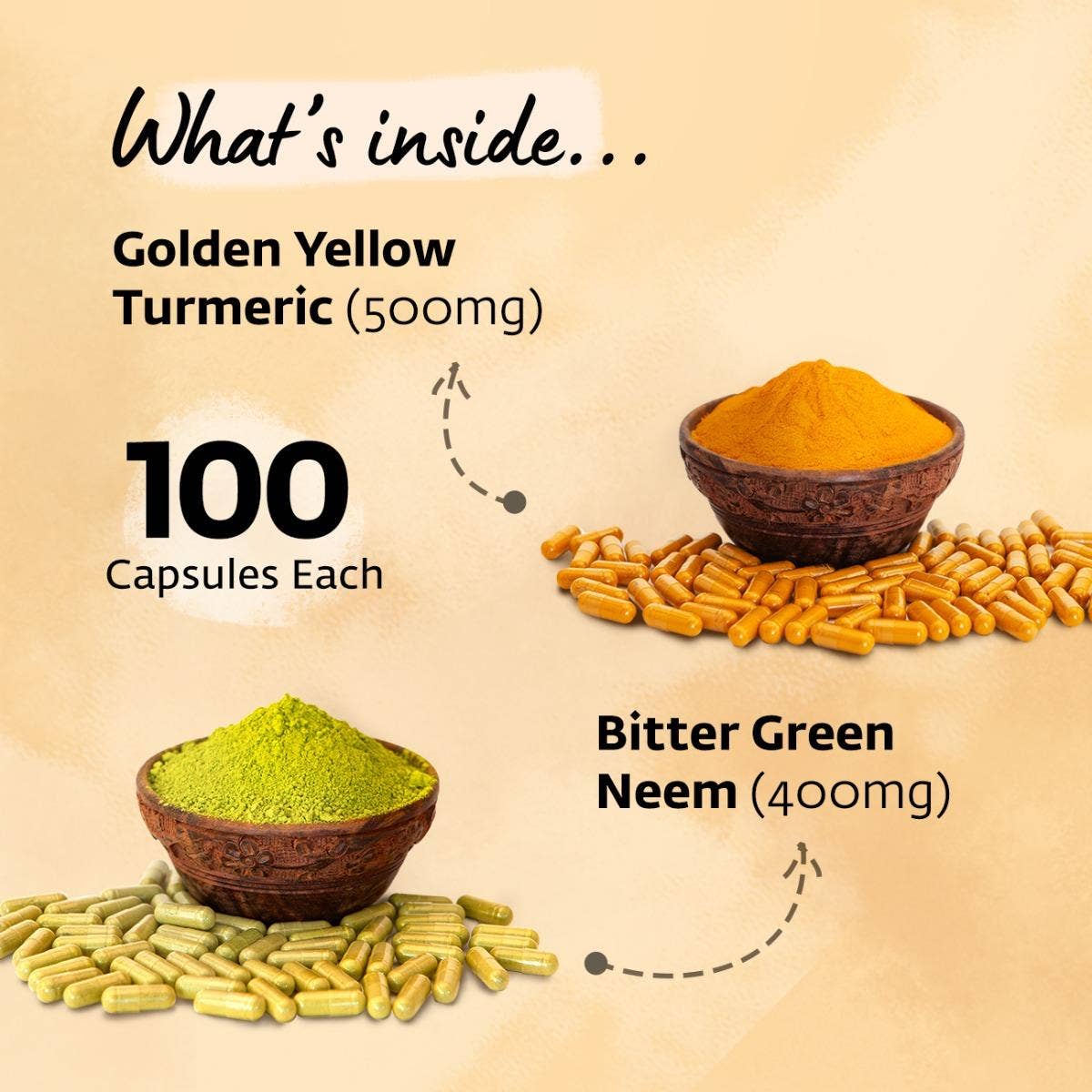 What's inside...

Golden Yellow Turmeric (500mg)

100
Capsules Each

Bitter Green Neem (400mg)