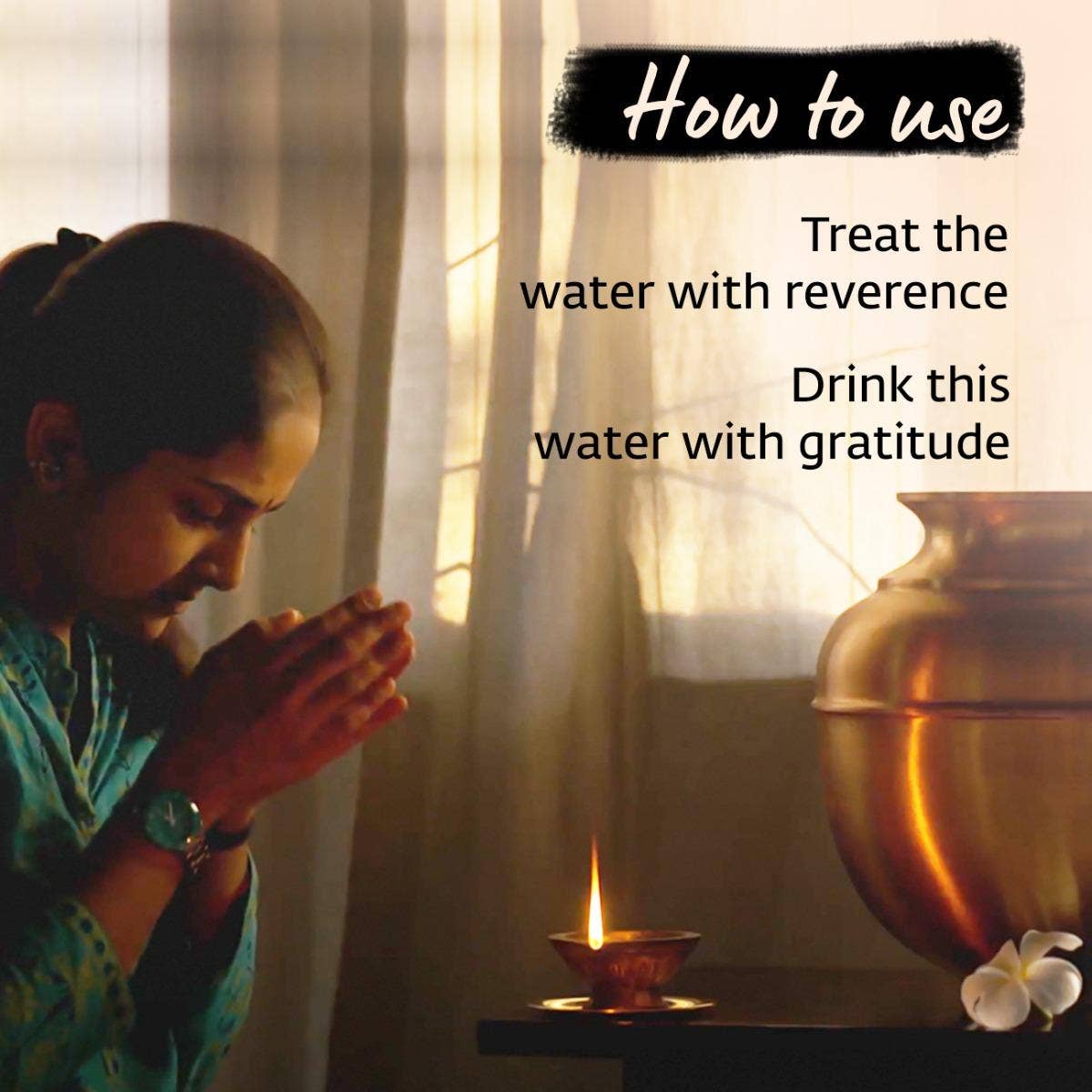 How to use

Treat the water with reverence

Drink this water with gratitude