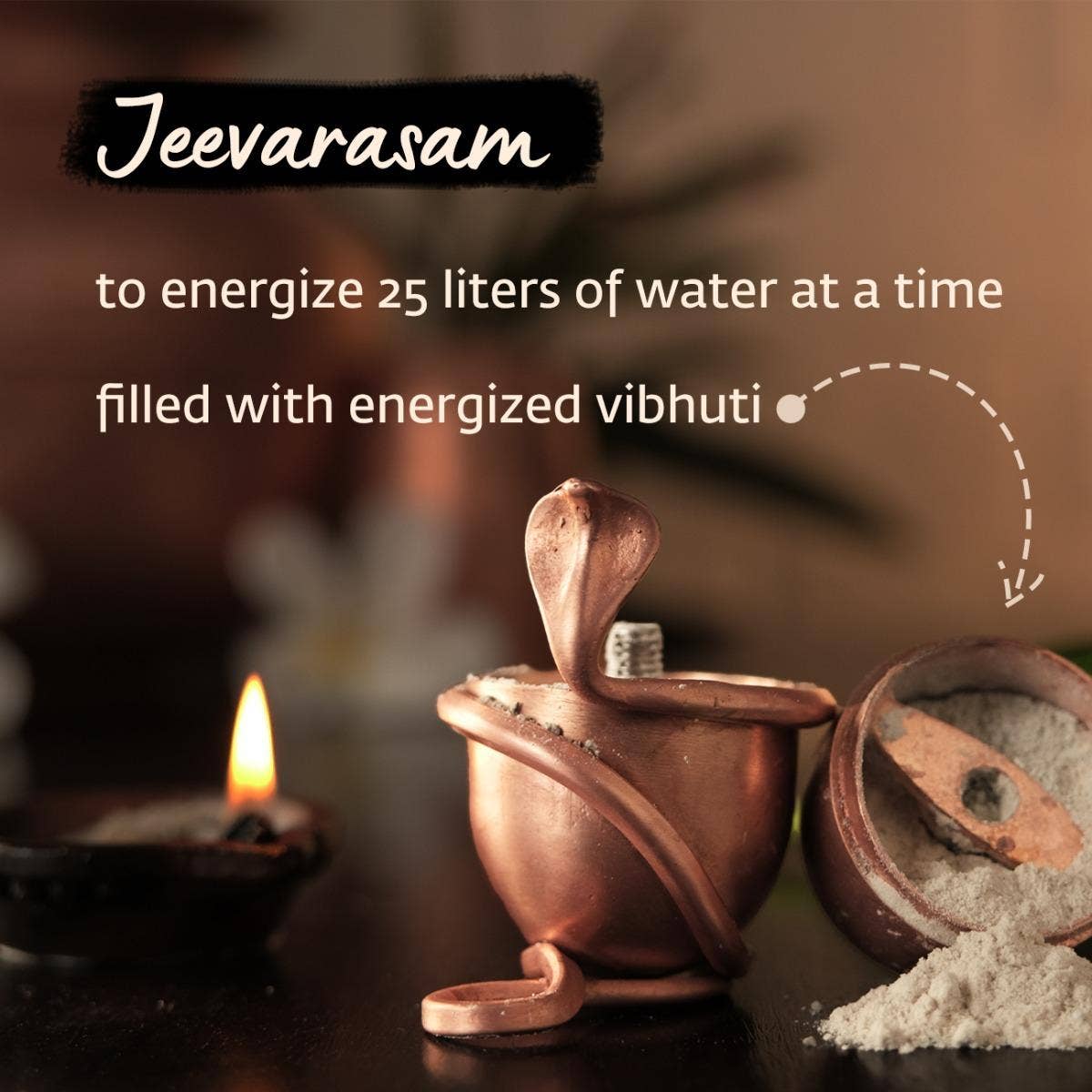 Jeevarasam

to energize 25 liters of water at a time

filled with energized vibhuti